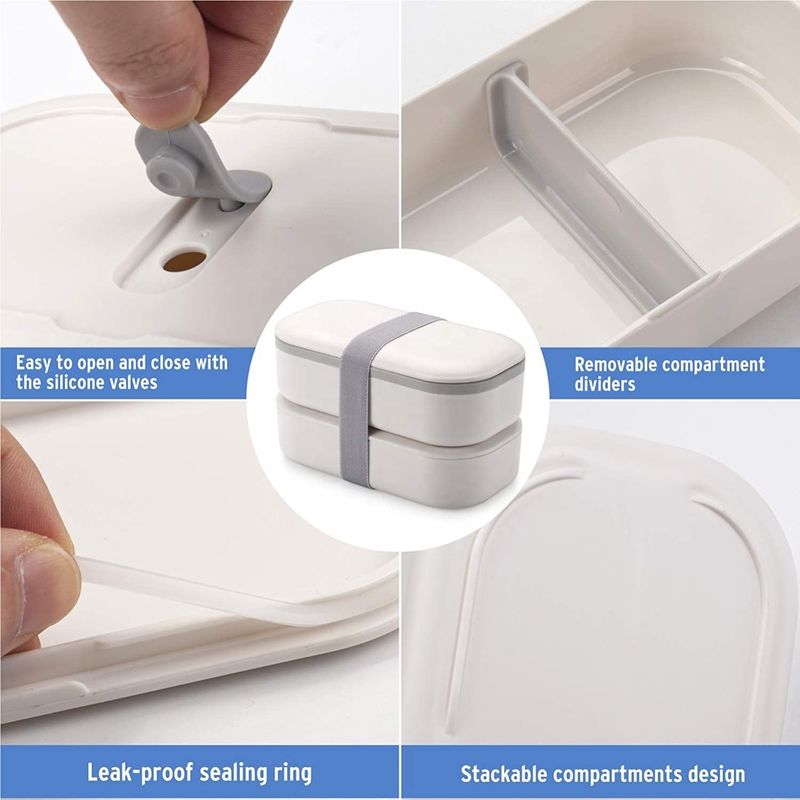 Easy to open and close with the silicone valves

Removable compartment dividers

Leak-proof sealing ring

Stackable compartments design